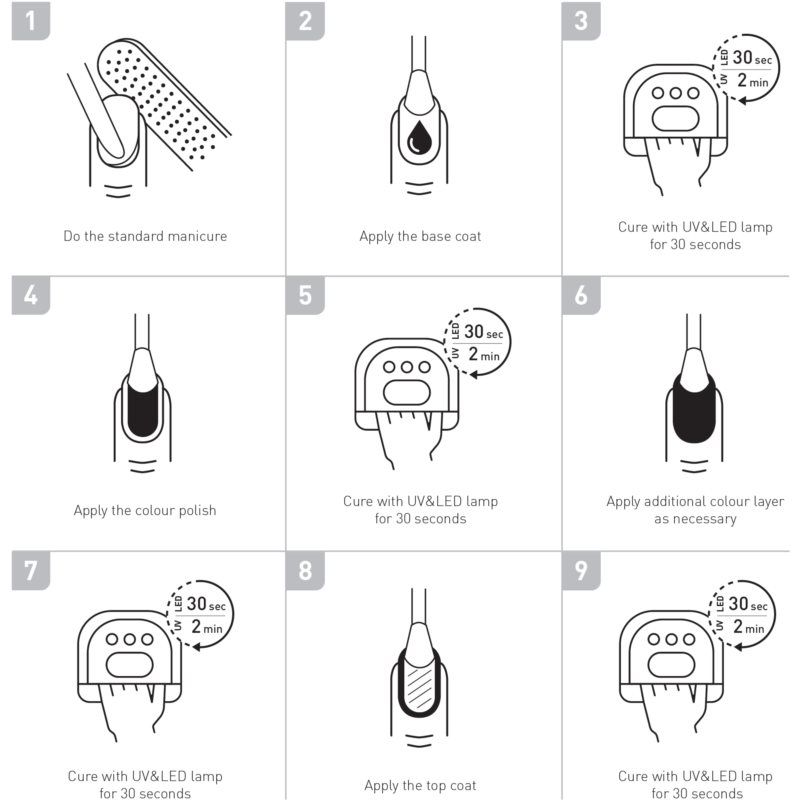 1

Do the standard manicure

2

Apply the base coat

3

LED 30 sec
UV 2 min

Cure with UV&LED lamp for 30 seconds

4

Apply the colour polish

5

LED 30 sec
UV 2 min

Cure with UV&LED lamp for 30 seconds

6

Apply additional colour layer as necessary

7

LED 30 sec
UV 2 min

Cure with UV&LED lamp for 30 seconds

8

Apply the top coat

9

LED 30 sec
UV 2 min

Cure with UV&LED lamp for 30 seconds